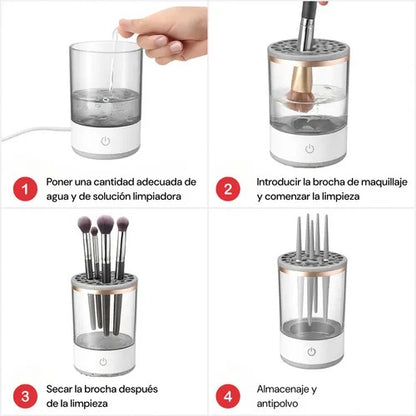 1 Poner una cantidad adecuada de agua y de solución limpiadora

2 Introducir la brocha de maquillaje y comenzar la limpieza

3 Secar la brocha después de la limpieza

4 Almacenaje y antipolvo